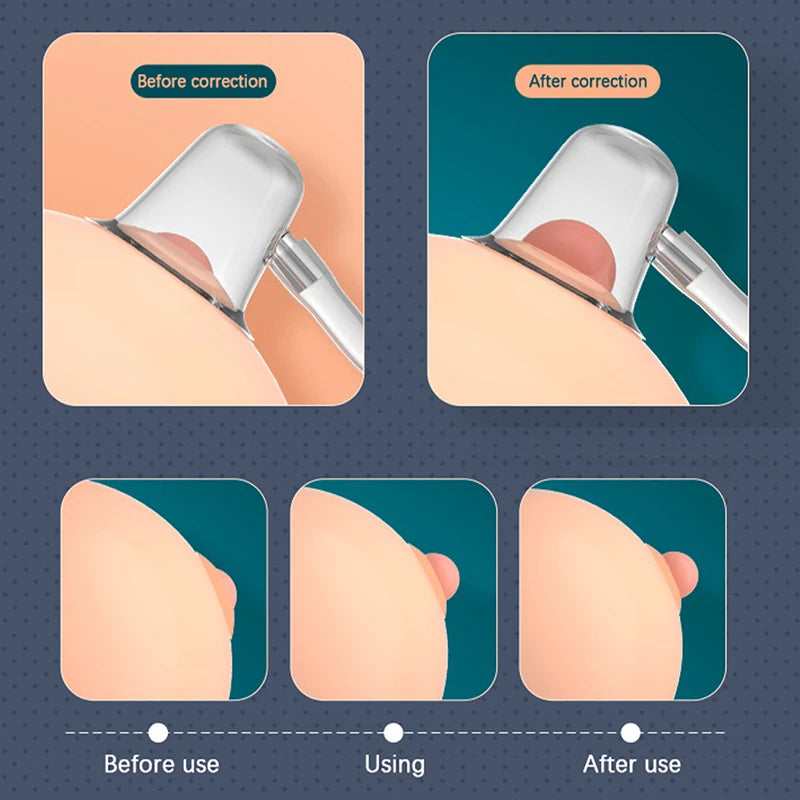 Before correction

After correction

Before use

Using

After use