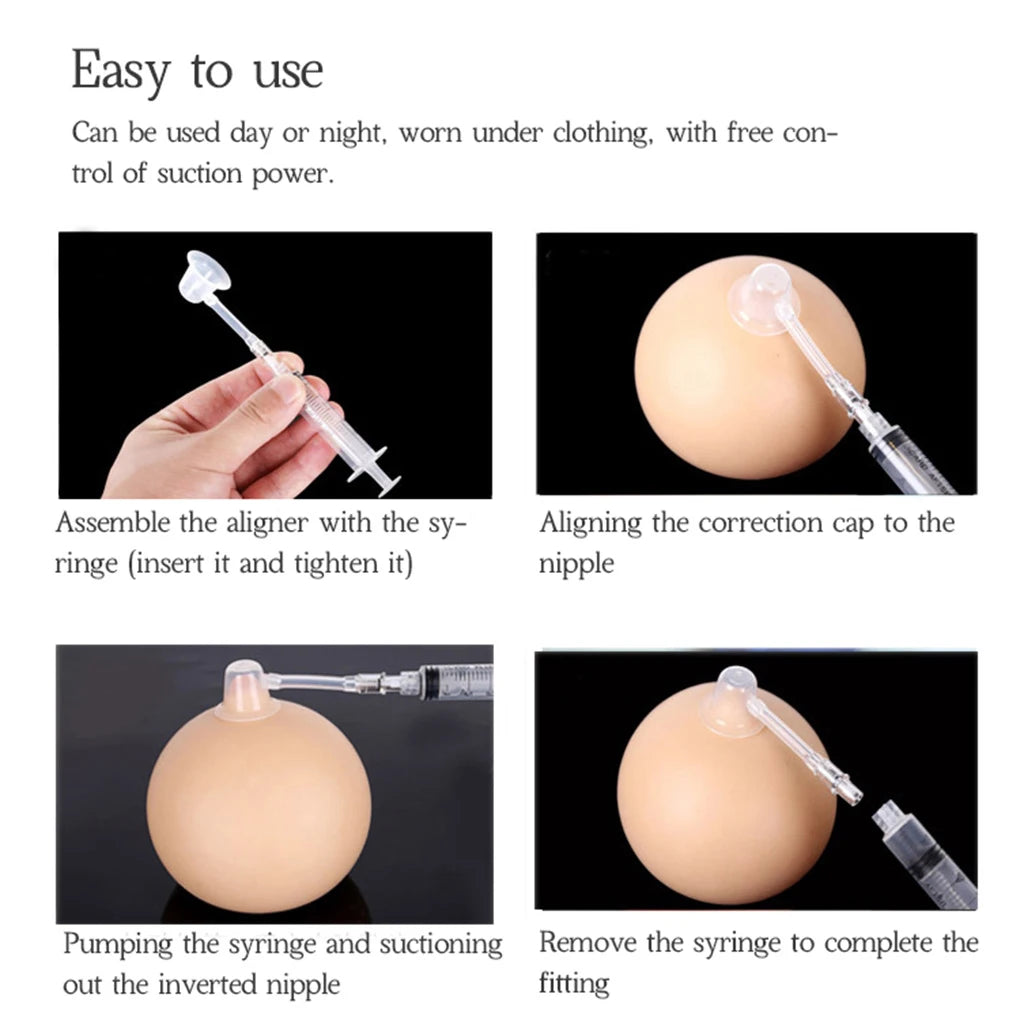 Easy to use

Can be used day or night, worn under clothing, with free control of suction power.

Assemble the aligner with the syringe (insert it and tighten it)

Aligning the correction cap to the nipple

Pumping the syringe and suctioning out the inverted nipple

Remove the syringe to complete the fitting